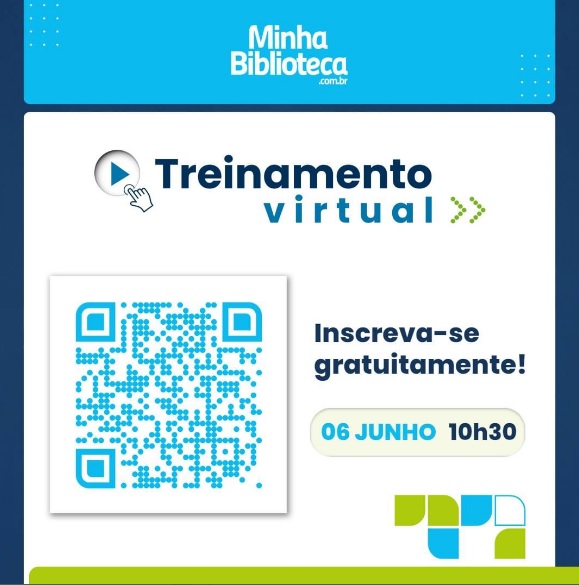 Minha
Biblioteca
.com.br

Treinamento
virtual

Inscreva-se gratuitamente!

06 JUNHO 10h30